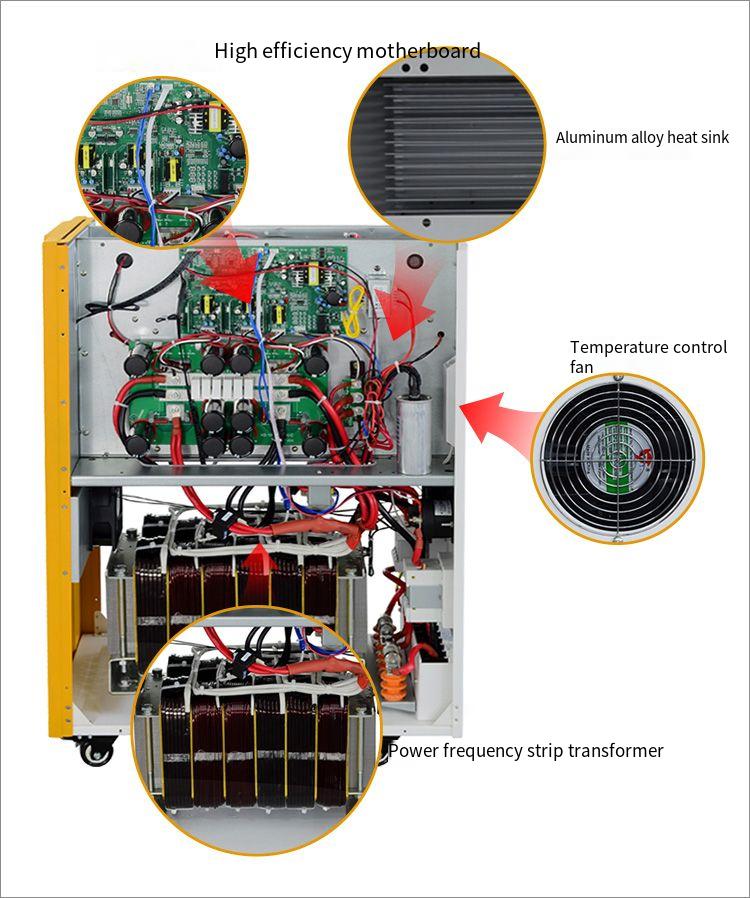 High efficiency motherboard

Aluminum alloy heat sink

Temperature control fan

Power frequency strip transformer